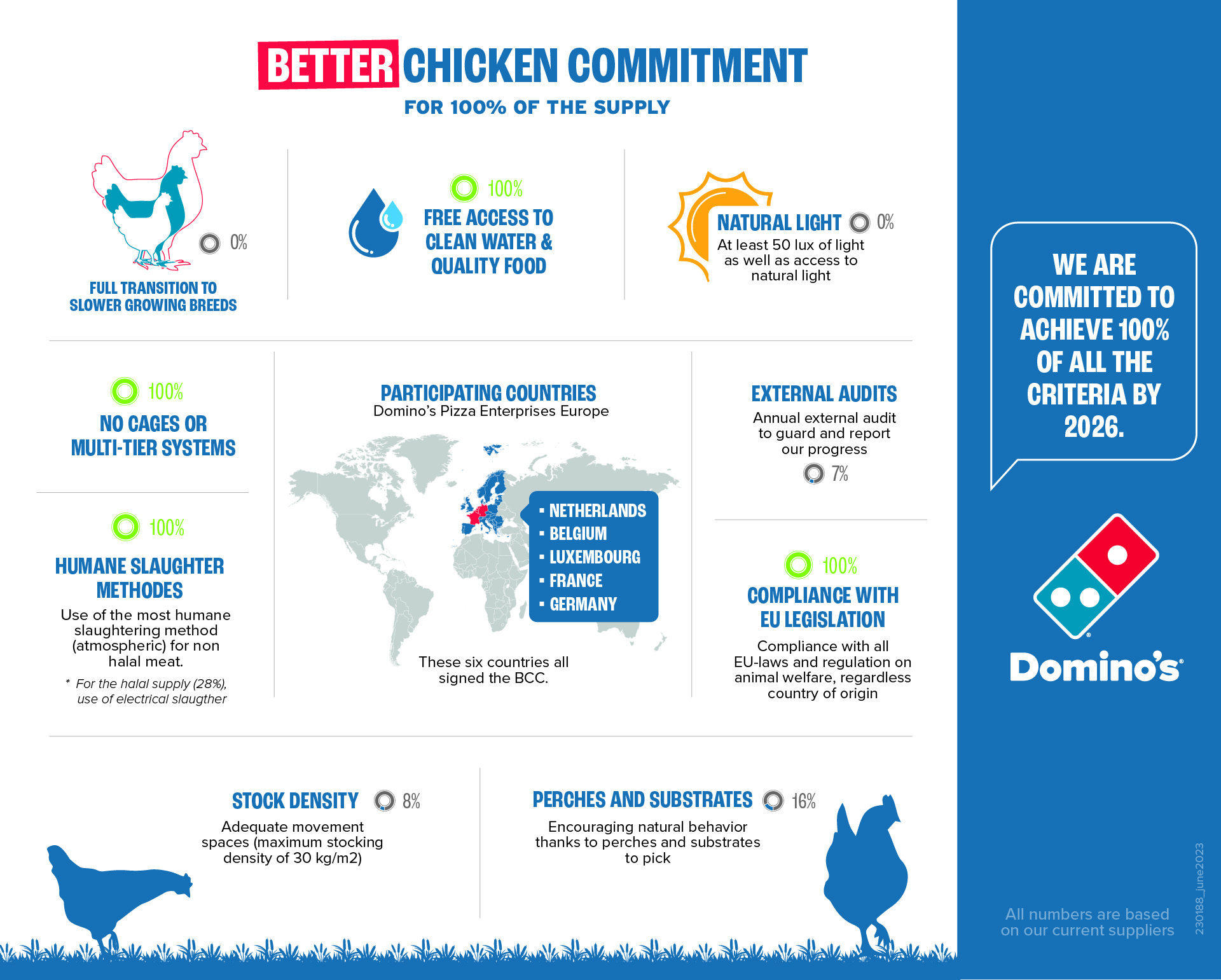 BETTER CHICKEN COMMITMENT
FOR 100% OF THE SUPPLY

0%
FULL TRANSITION TO SLOWER GROWING BREEDS

100%
FREE ACCESS TO CLEAN WATER & QUALITY FOOD

NATURAL LIGHT 0%
At least 50 lux of light as well as access to natural light

100%
NO CAGES OR MULTI-TIER SYSTEMS

100%
HUMANE SLAUGHTER METHODES
Use of the most humane slaughtering method (atmospheric) for non halal meat.
* For the halal supply (28%), use of electrical slaugther

PARTICIPATING COUNTRIES
Domino's Pizza Enterprises Europe

▪ NETHERLANDS
▪ BELGIUM
▪ LUXEMBOURG
▪ FRANCE
▪ GERMANY

These six countries all signed the BCC.

EXTERNAL AUDITS
Annual external audit to guard and report our progress
7%

100%
COMPLIANCE WITH EU LEGISLATION
Compliance with all EU-laws and regulation on animal welfare, regardless country of origin

STOCK DENSITY 8%
Adequate movement spaces (maximum stocking density of 30 kg/m2)

PERCHES AND SUBSTRATES 16%
Encouraging natural behavior thanks to perches and substrates to pick

WE ARE COMMITTED TO ACHIEVE 100% OF ALL THE CRITERIA BY 2026.

Domino's

All numbers are based on our current suppliers

230188_june2023